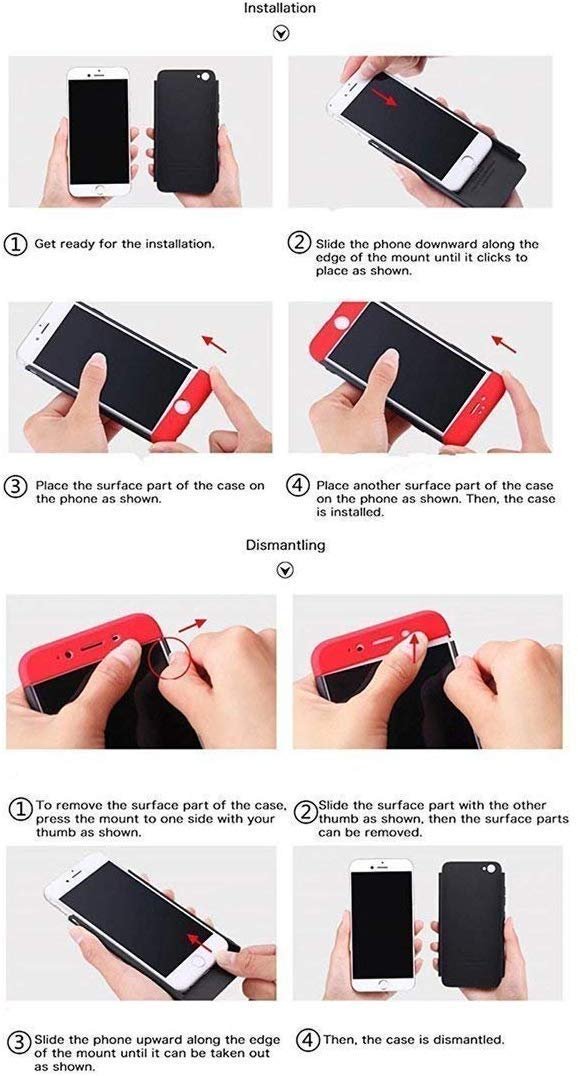 Installation

① Get ready for the installation.

② Slide the phone downward along the edge of the mount until it clicks to place as shown.

③ Place the surface part of the case on the phone as shown.

④ Place another surface part of the case on the phone as shown. Then, the case is installed.

Dismantling

① To remove the surface part of the case, press the mount to one side with your thumb as shown.

② Slide the surface part with the other thumb as shown, then the surface parts can be removed.

③ Slide the phone upward along the edge of the mount until it can be taken out as shown.

④ Then, the case is dismantled.